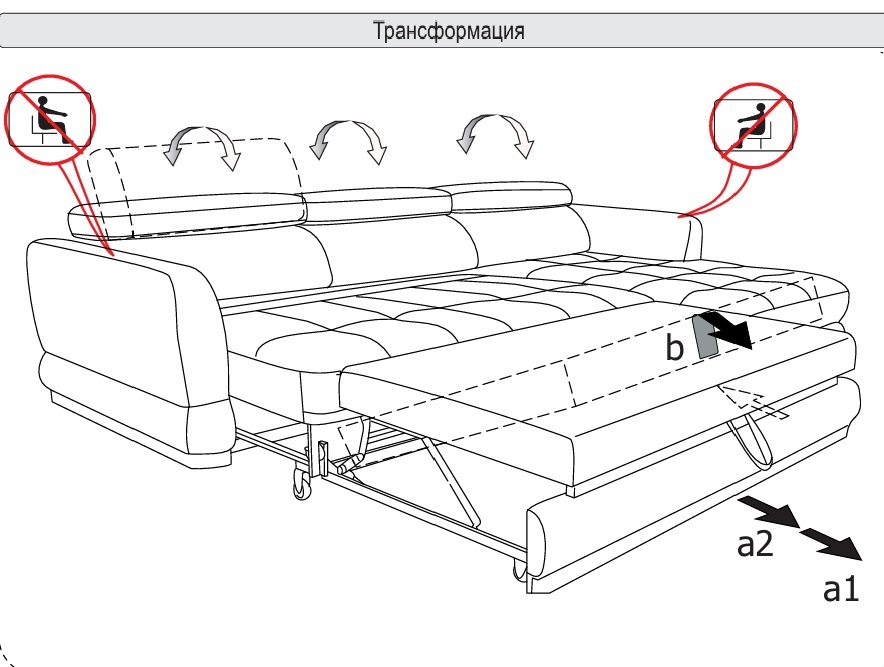 Трансформация

b

a2

a1